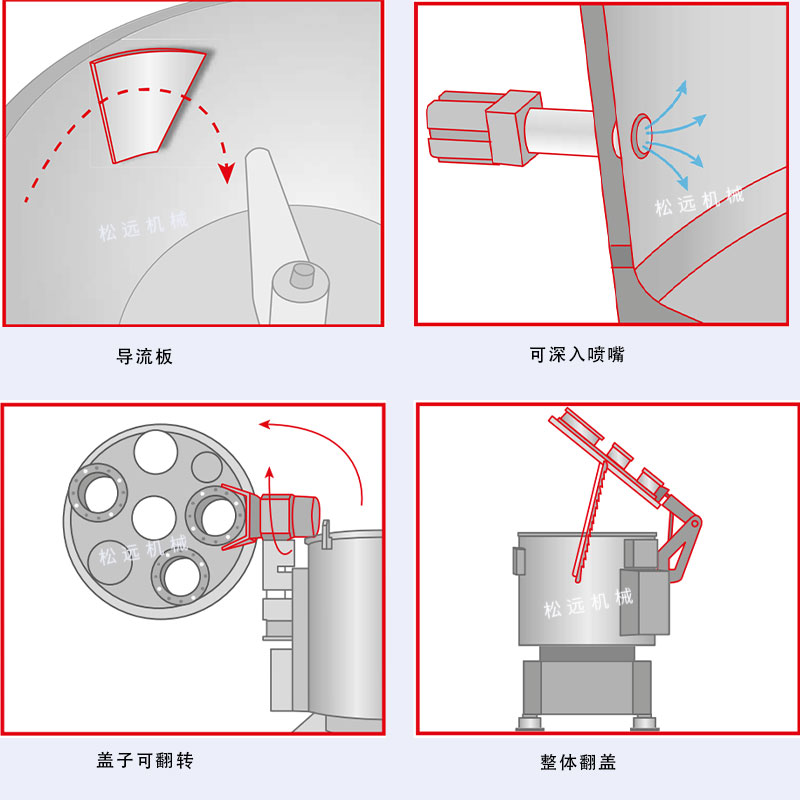 松远机械

导流板

松远机械

可深入喷嘴

松远机械

盖子可翻转

松远机械

整体翻盖