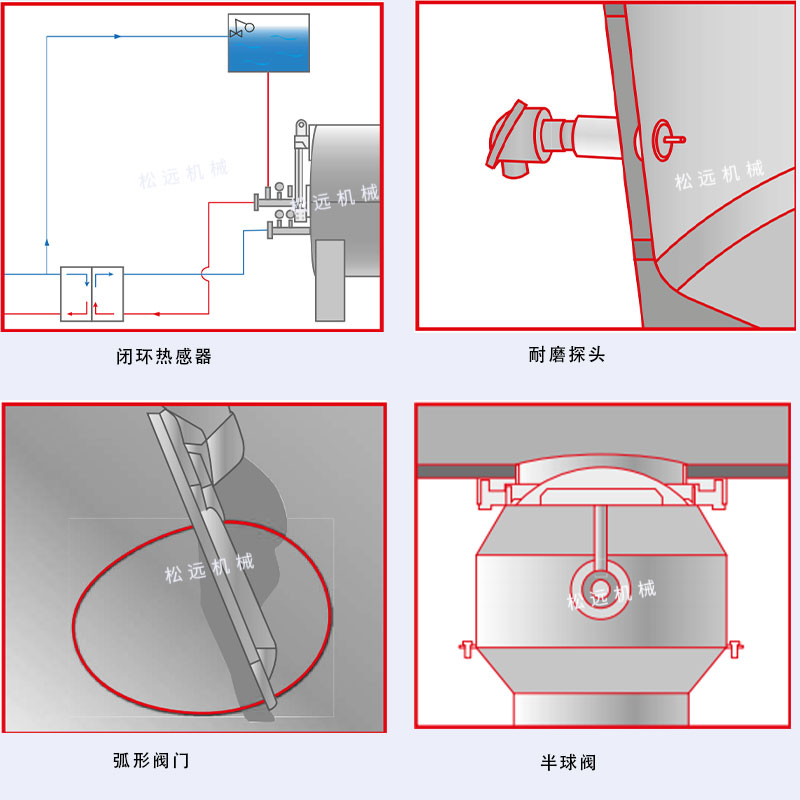 松远机械
松远机械
闭环热感器

松远机械
耐磨探头

松远机械
弧形阀门

松远机械
半球阀