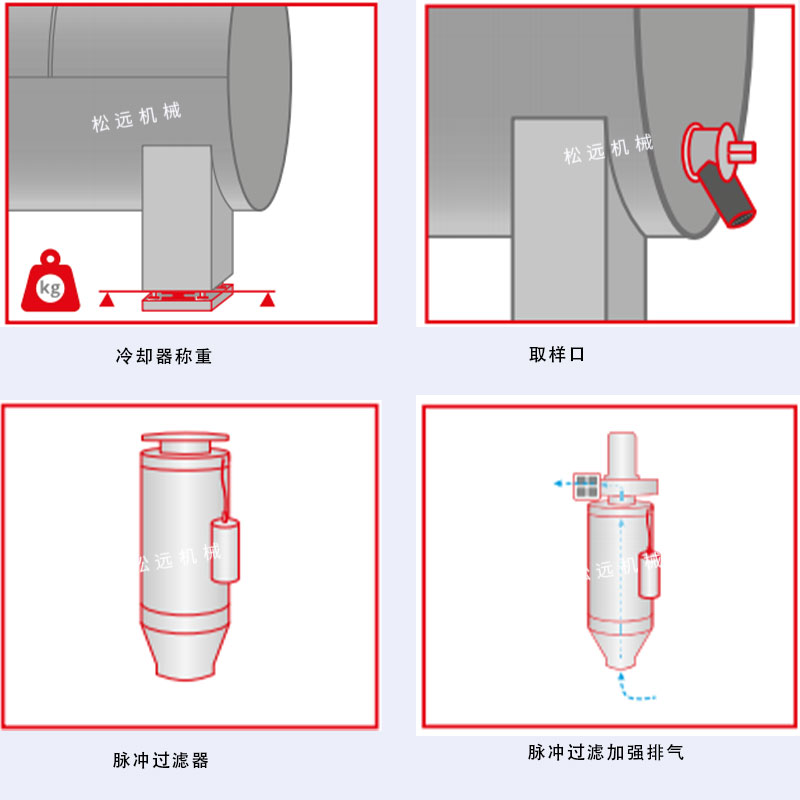 松远机械

kg

冷却器称重

松远机械

取样口

松远机械

脉冲过滤器

松远机械

脉冲过滤加强排气