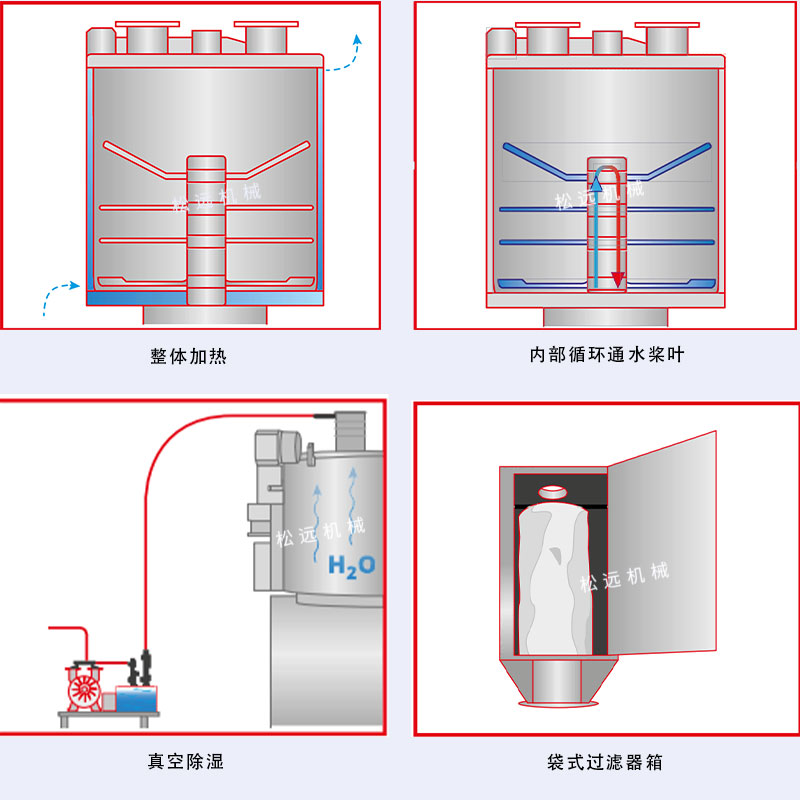 松远机械

整体加热

松远机械

内部循环通水桨叶

松远机械

$H_2O$

真空除湿

松远机械

袋式过滤器箱